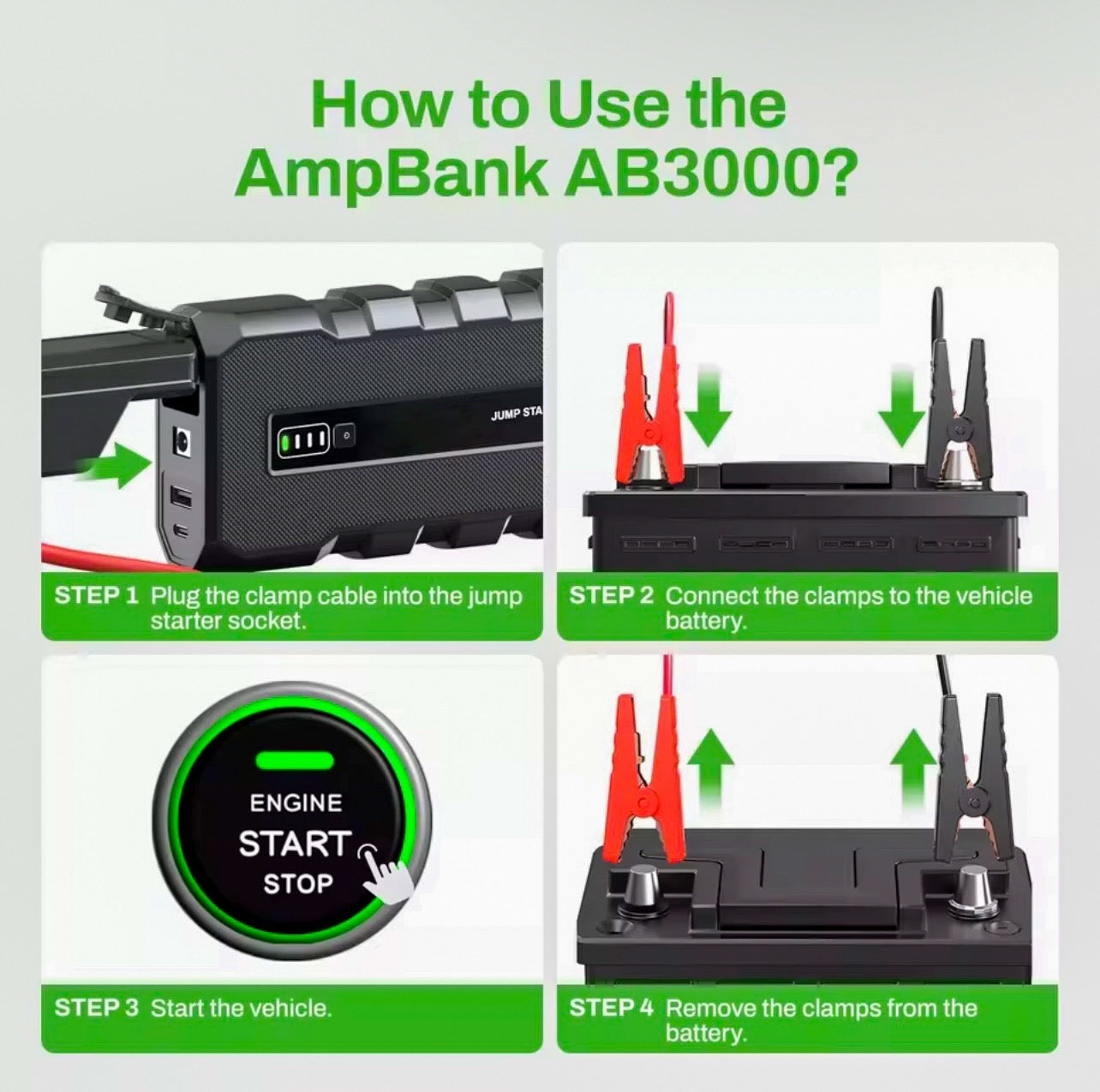 How to Use the AmpBank AB3000?

JUMP STA

STEP 1 Plug the clamp cable into the jump starter socket.

STEP 2 Connect the clamps to the vehicle battery.

ENGINE
START
STOP

STEP 3 Start the vehicle.

STEP 4 Remove the clamps from the battery.