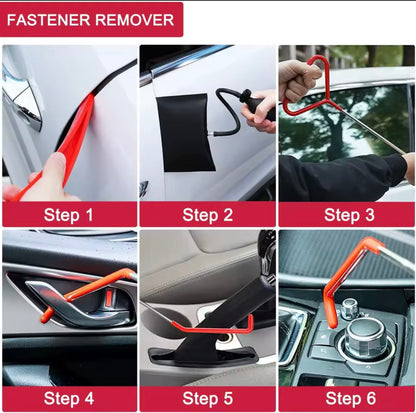 FASTENER REMOVER

Step 1

Step 2

Step 3

Step 4

Step 5

Step 6